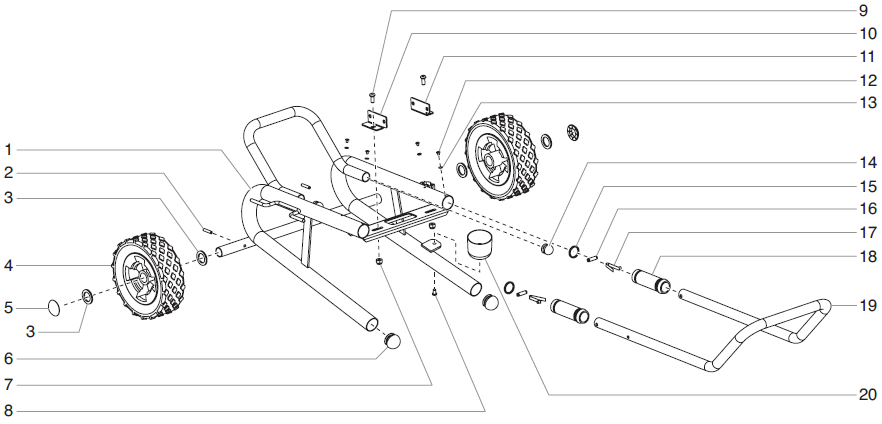 9
10
11
12
13
1
2
3
4
5
3
6
7
8
14
15
16
17
18
19
20